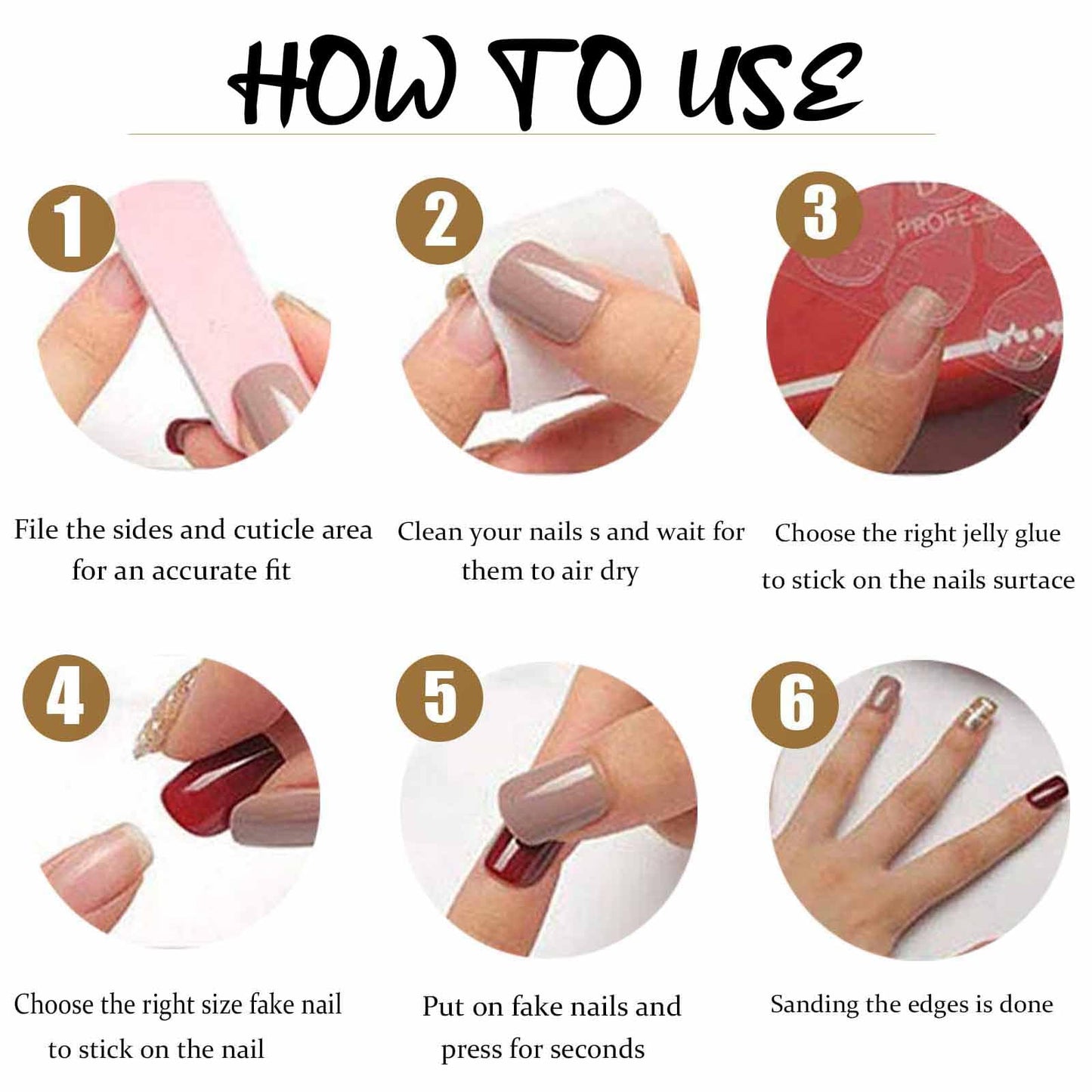 HOW TO USE

1

File the sides and cuticle area for an accurate fit

2

Clean your nails s and wait for them to air dry

3

PROFESS

Choose the right jelly glue to stick on the nails surtace

4

Choose the right size fake nail to stick on the nail

5

Put on fake nails and press for seconds

6

Sanding the edges is done