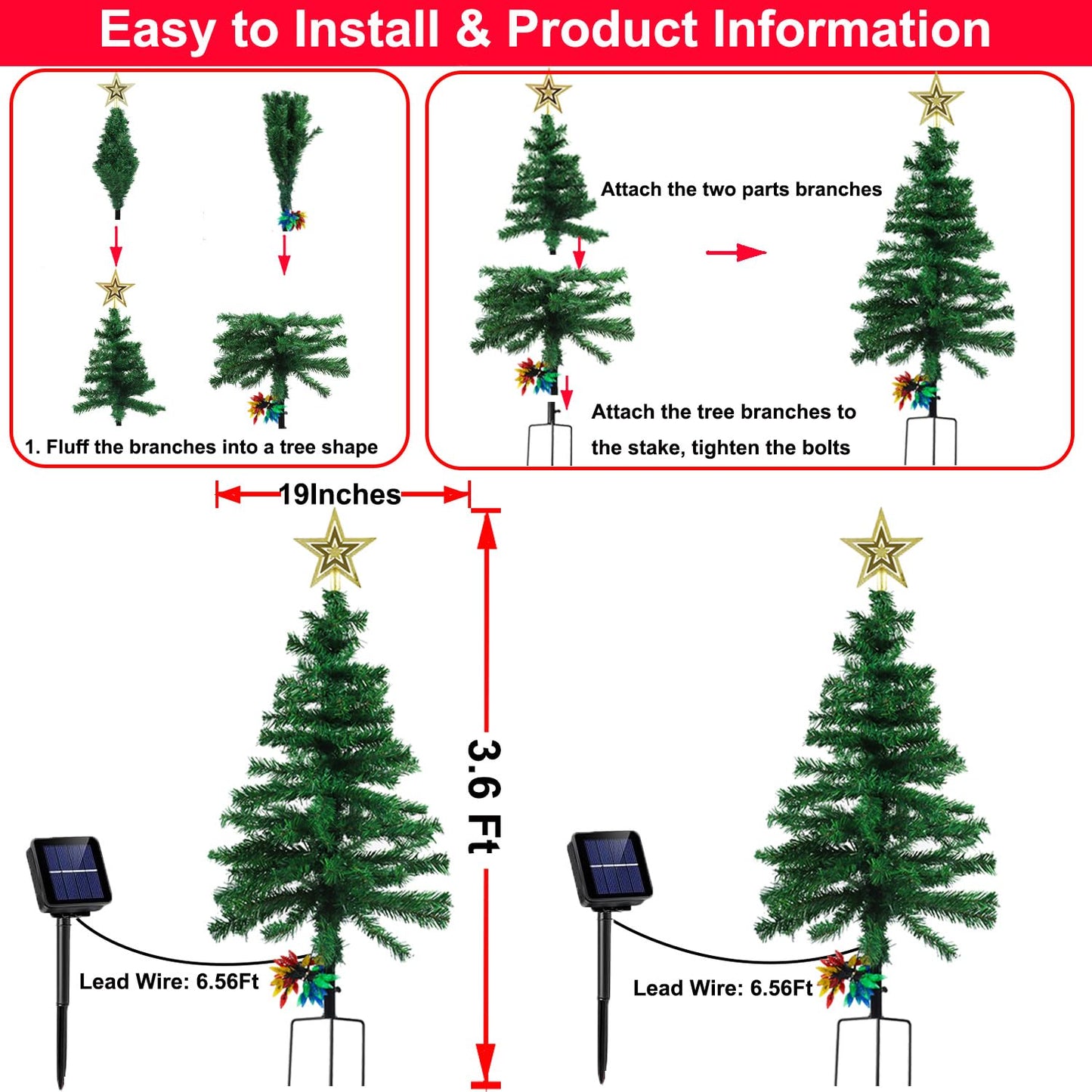 Easy to Install & Product Information

1. Fluff the branches into a tree shape

Attach the two parts branches

Attach the tree branches to the stake, tighten the bolts

19Inches

3.6 Ft

Lead Wire: 6.56Ft

Lead Wire: 6.56Ft