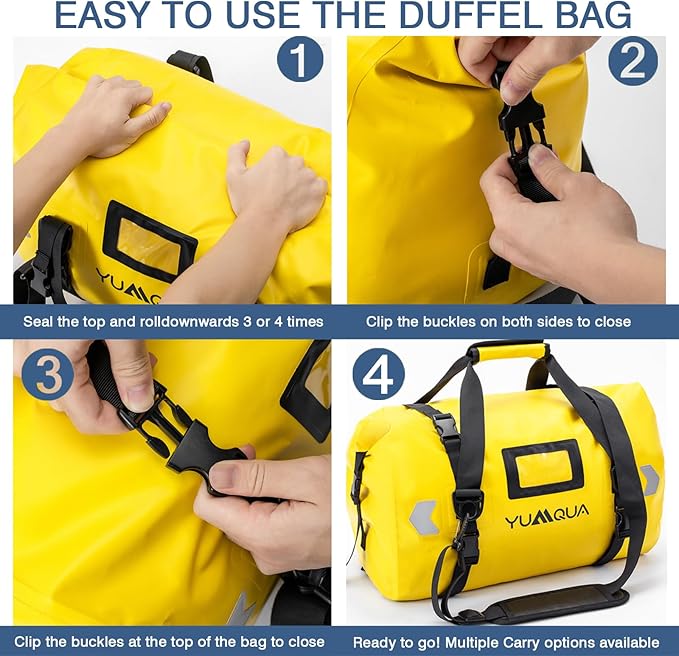 EASY TO USE THE DUFFEL BAG

1

YUMQUA

Seal the top and rolldownwards 3 or 4 times

2

Clip the buckles on both sides to close

3

Clip the buckles at the top of the bag to close

4

YUMQUA

Ready to go! Multiple Carry options available