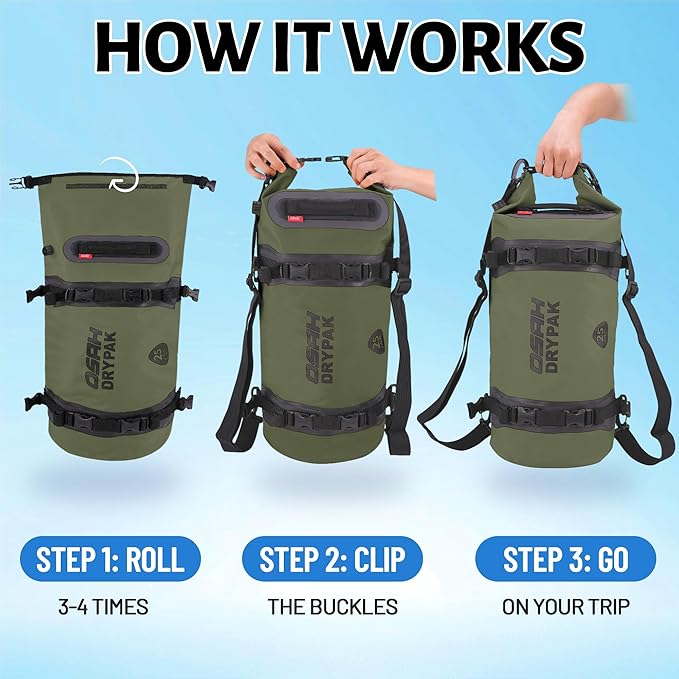 HOW IT WORKS

OSAH DRYPAK

25

OSAH DRYPAK

25

OSAH DRYPAK

25

STEP 1: ROLL

3-4 TIMES

STEP 2: CLIP

THE BUCKLES

STEP 3: GO

ON YOUR TRIP