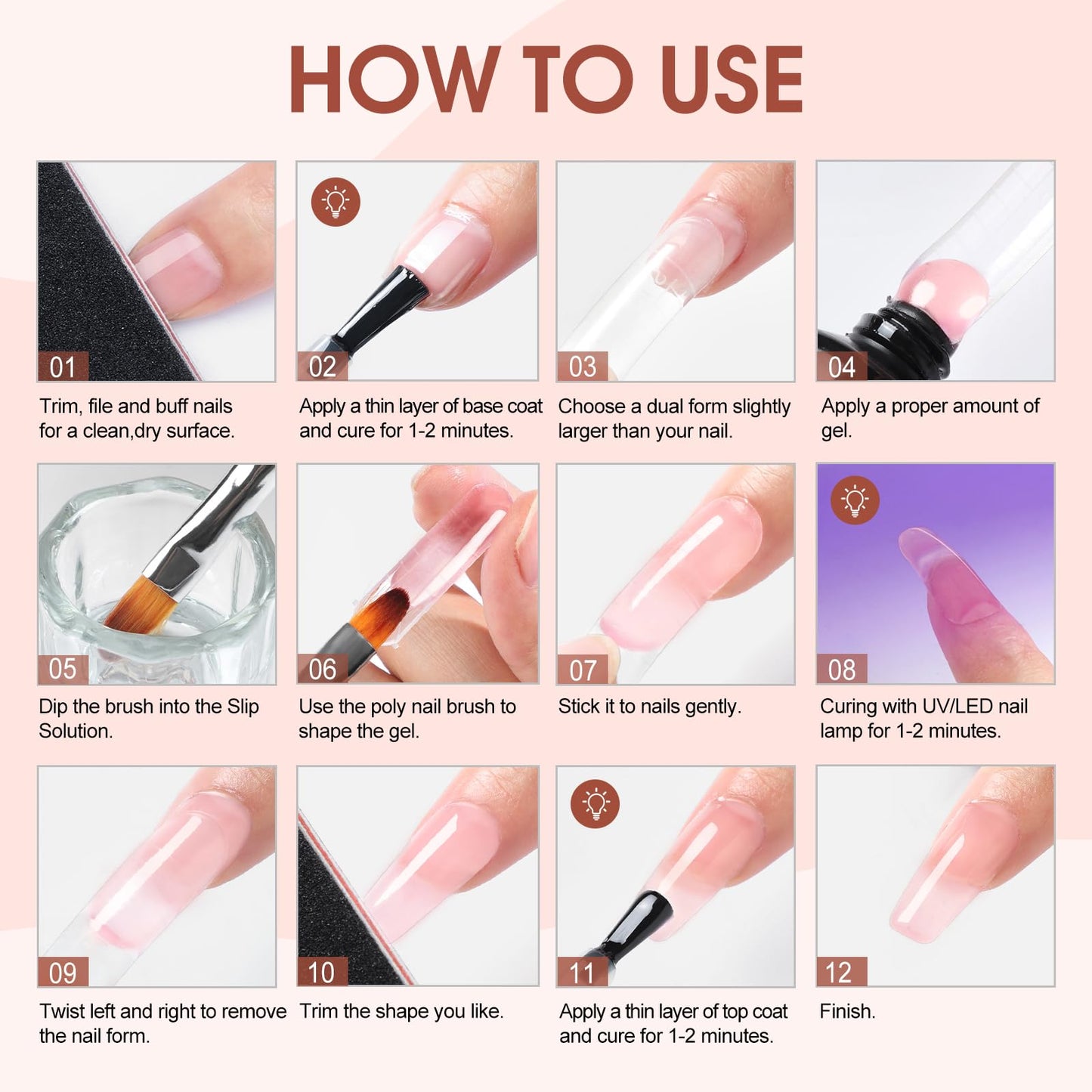 HOW TO USE

01
Trim, file and buff nails for a clean,dry surface.

02
Apply a thin layer of base coat and cure for 1-2 minutes.

03
Choose a dual form slightly larger than your nail.

04
Apply a proper amount of gel.

05
Dip the brush into the Slip Solution.

06
Use the poly nail brush to shape the gel.

07
Stick it to nails gently.

08
Curing with UV/LED nail lamp for 1-2 minutes.

09
Twist left and right to remove the nail form.

10
Trim the shape you like.

11
Apply a thin layer of top coat and cure for 1-2 minutes.

12
Finish.