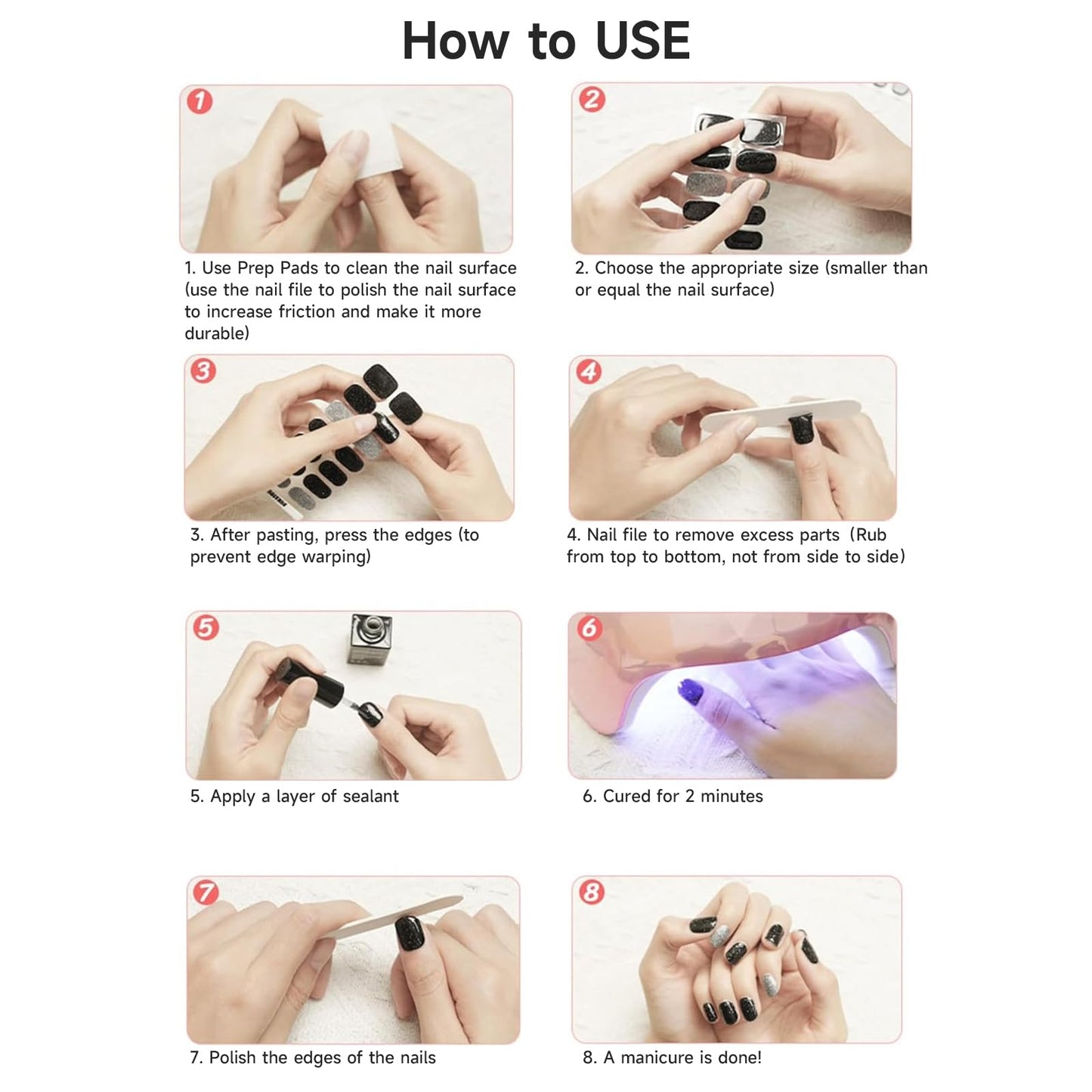 How to USE

1

1. Use Prep Pads to clean the nail surface (use the nail file to polish the nail surface to increase friction and make it more durable)

2

2. Choose the appropriate size (smaller than or equal the nail surface)

3

3. After pasting, press the edges (to prevent edge warping)

4

4. Nail file to remove excess parts (Rub from top to bottom, not from side to side)

5

5. Apply a layer of sealant

6

6. Cured for 2 minutes

7

7. Polish the edges of the nails

8

8. A manicure is done!