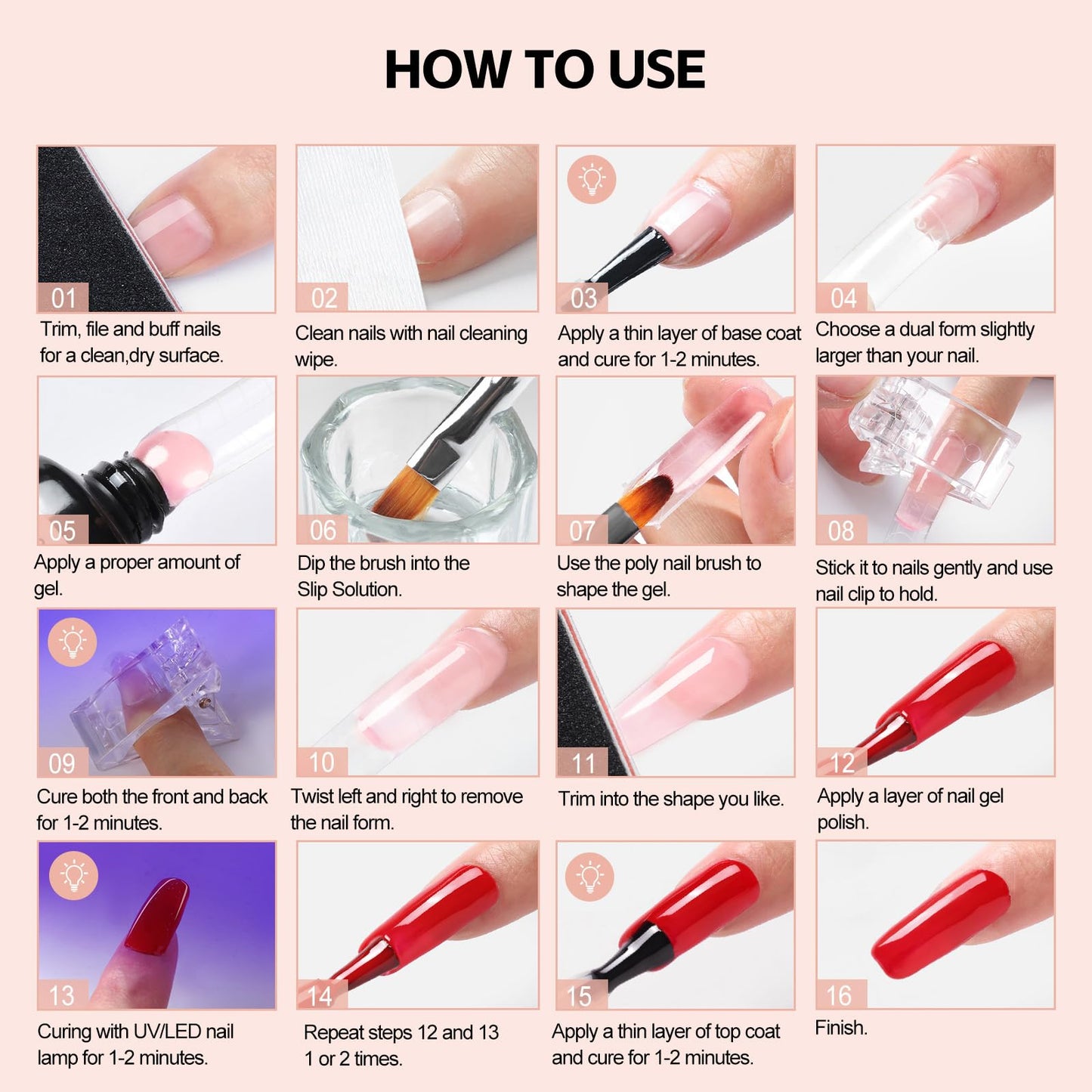 HOW TO USE

01
Trim, file and buff nails for a clean,dry surface.

02
Clean nails with nail cleaning wipe.

03
Apply a thin layer of base coat and cure for 1-2 minutes.

04
Choose a dual form slightly larger than your nail.

05
Apply a proper amount of gel.

06
Dip the brush into the Slip Solution.

07
Use the poly nail brush to shape the gel.

08
Stick it to nails gently and use nail clip to hold.

09
Cure both the front and back for 1-2 minutes.

10
Twist left and right to remove the nail form.

11
Trim into the shape you like.

12
Apply a layer of nail gel polish.

13
Curing with UV/LED nail lamp for 1-2 minutes.

14
Repeat steps 12 and 13 1 or 2 times.

15
Apply a thin layer of top coat and cure for 1-2 minutes.

16
Finish.