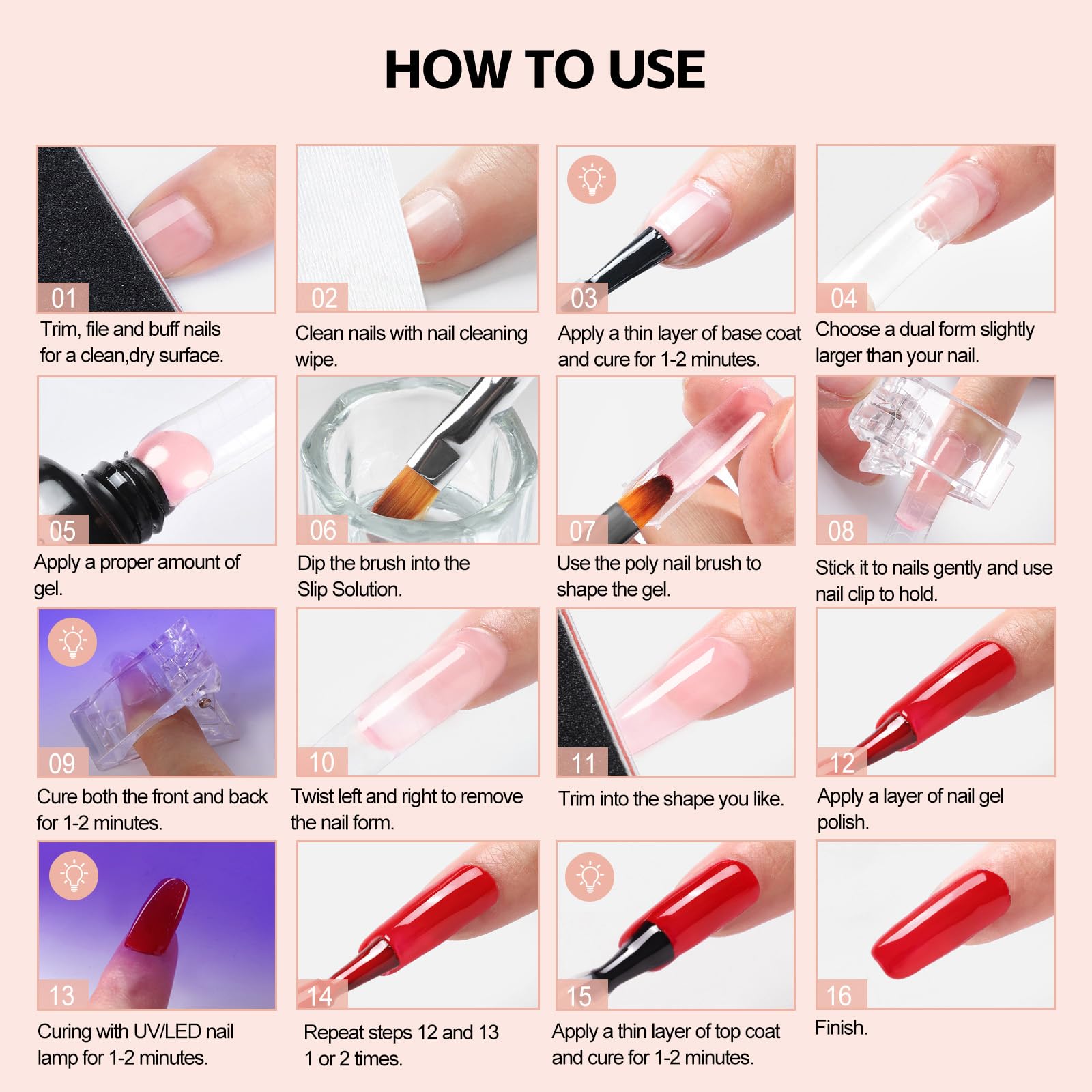 HOW TO USE

01
Trim, file and buff nails for a clean,dry surface.

02
Clean nails with nail cleaning wipe.

03
Apply a thin layer of base coat and cure for 1-2 minutes.

04
Choose a dual form slightly larger than your nail.

05
Apply a proper amount of gel.

06
Dip the brush into the Slip Solution.

07
Use the poly nail brush to shape the gel.

08
Stick it to nails gently and use nail clip to hold.

09
Cure both the front and back for 1-2 minutes.

10
Twist left and right to remove the nail form.

11
Trim into the shape you like.

12
Apply a layer of nail gel polish.

13
Curing with UV/LED nail lamp for 1-2 minutes.

14
Repeat steps 12 and 13 1 or 2 times.

15
Apply a thin layer of top coat and cure for 1-2 minutes.

16
Finish.