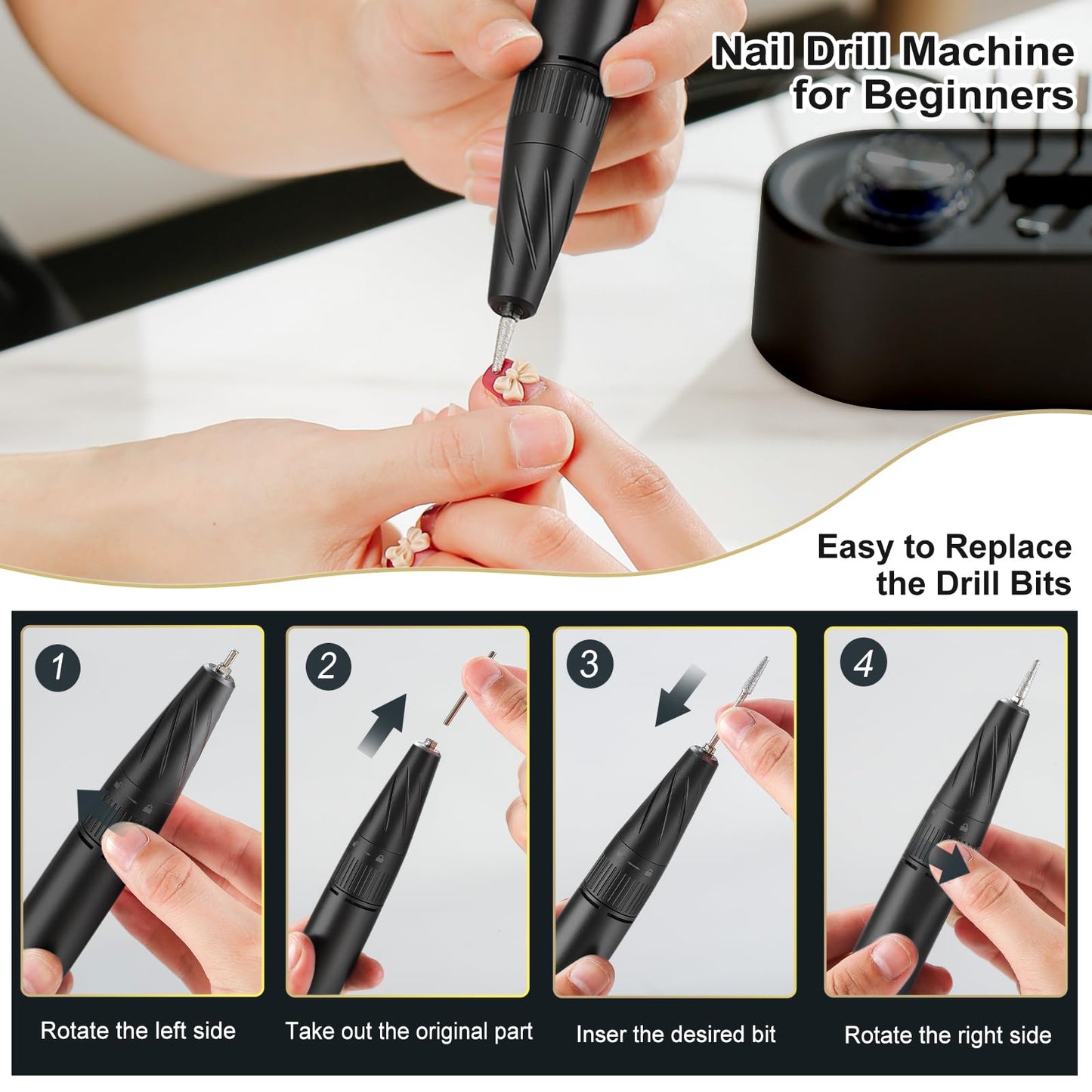 Nail Drill Machine for Beginners

Easy to Replace the Drill Bits

1
Rotate the left side

2
Take out the original part

3
Inser the desired bit

4
Rotate the right side