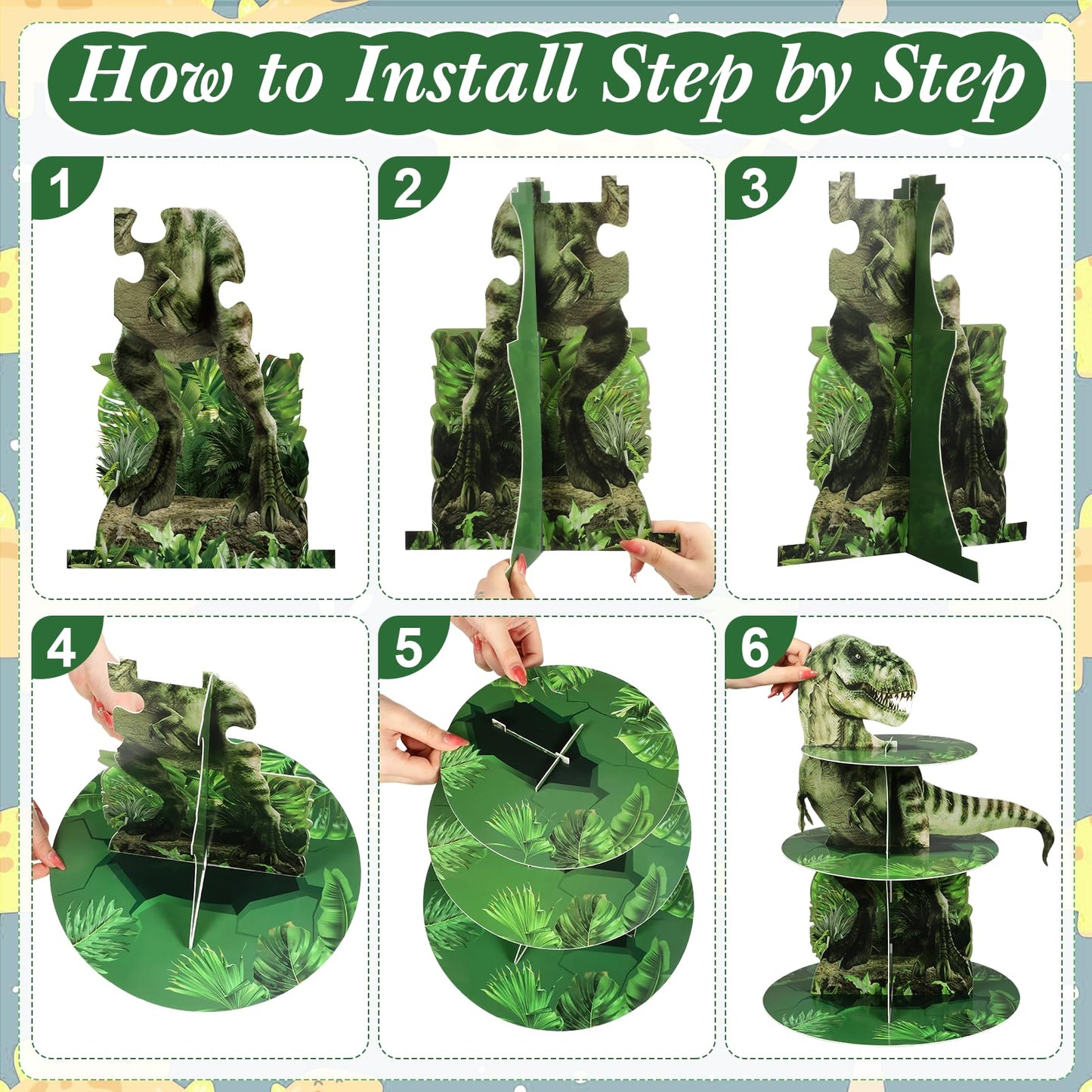 How to Install Step by Step

1

2

3

4

5

6