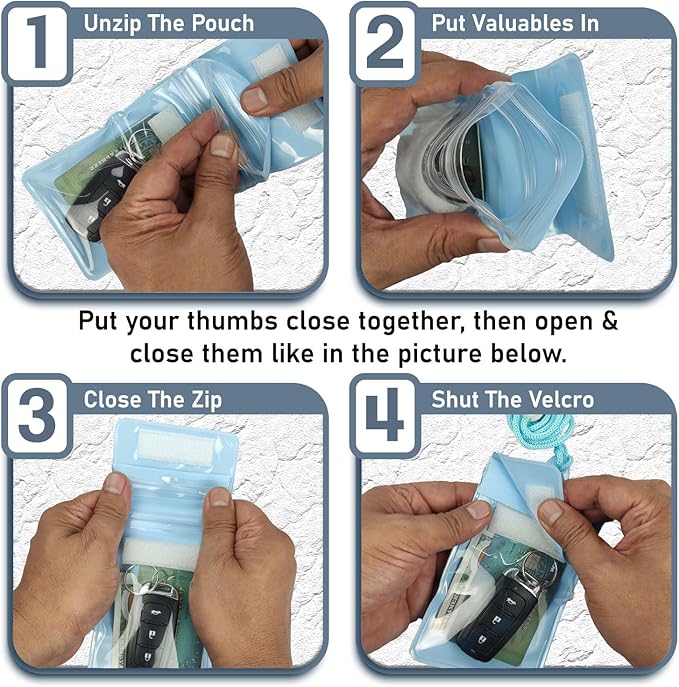 1 Unzip The Pouch

2 Put Valuables In

Put your thumbs close together, then open & close them like in the picture below.

3 Close The Zip

4 Shut The Velcro