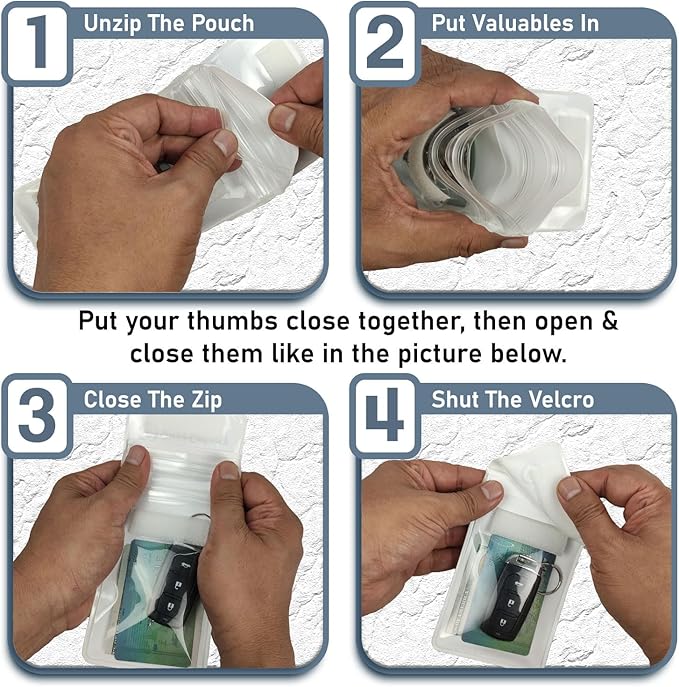 1 Unzip The Pouch

2 Put Valuables In

Put your thumbs close together, then open & close them like in the picture below.

3 Close The Zip

4 Shut The Velcro