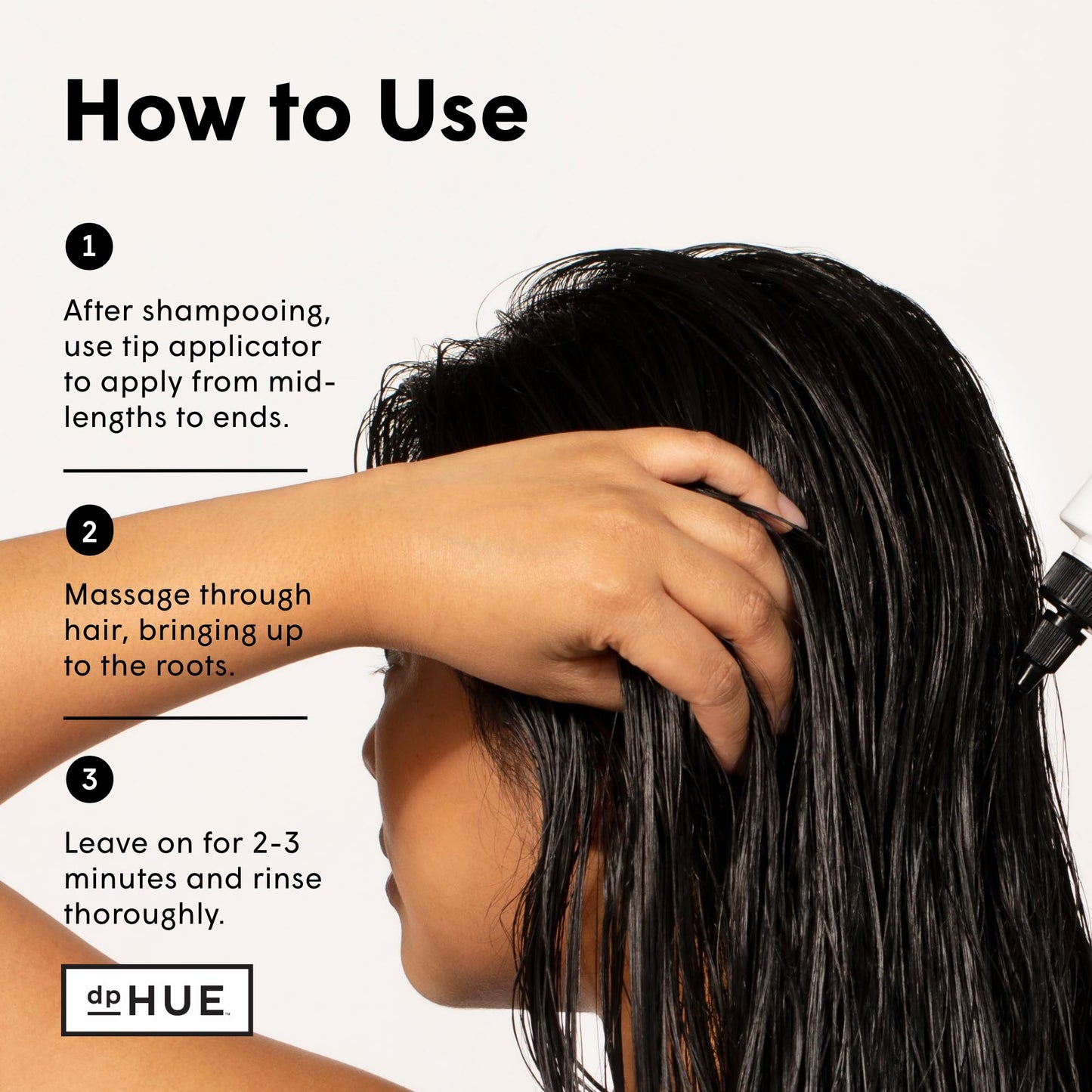 How to Use

1

After shampooing, use tip applicator to apply from mid-lengths to ends.

2

Massage through hair, bringing up to the roots.

3

Leave on for 2-3 minutes and rinse thoroughly.

dp HUE™