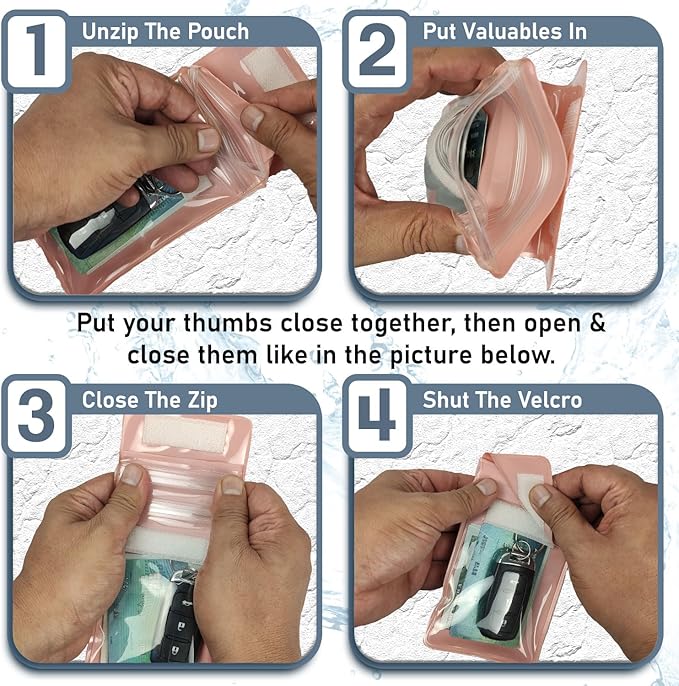 1 Unzip The Pouch

2 Put Valuables In

Put your thumbs close together, then open & close them like in the picture below.

3 Close The Zip

4 Shut The Velcro