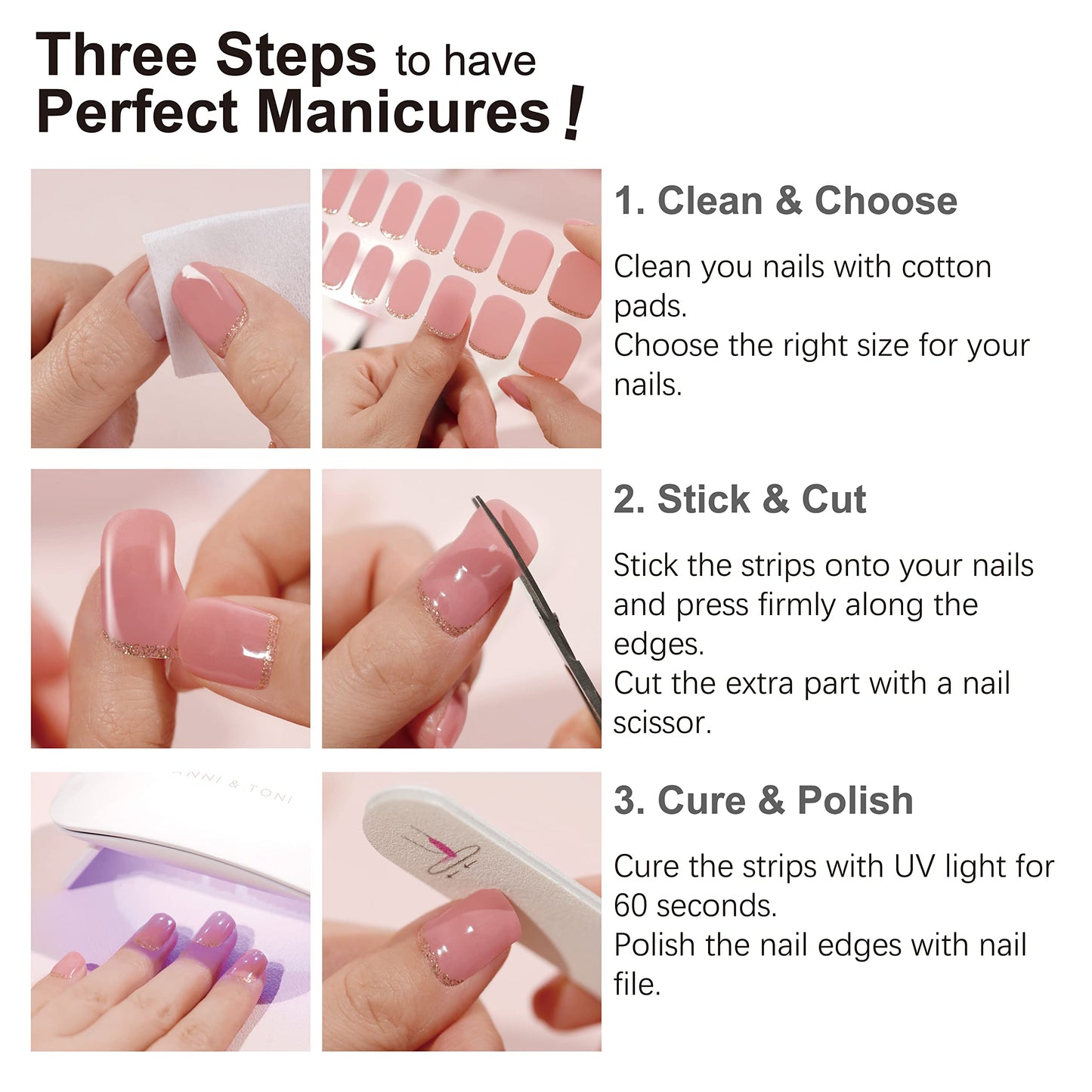 Three Steps to have Perfect Manicures!

1. Clean & Choose

Clean you nails with cotton pads.
Choose the right size for your nails.

2. Stick & Cut

Stick the strips onto your nails and press firmly along the edges.
Cut the extra part with a nail scissor.

ANNI & TONI

3. Cure & Polish

Cure the strips with UV light for 60 seconds.
Polish the nail edges with nail file.