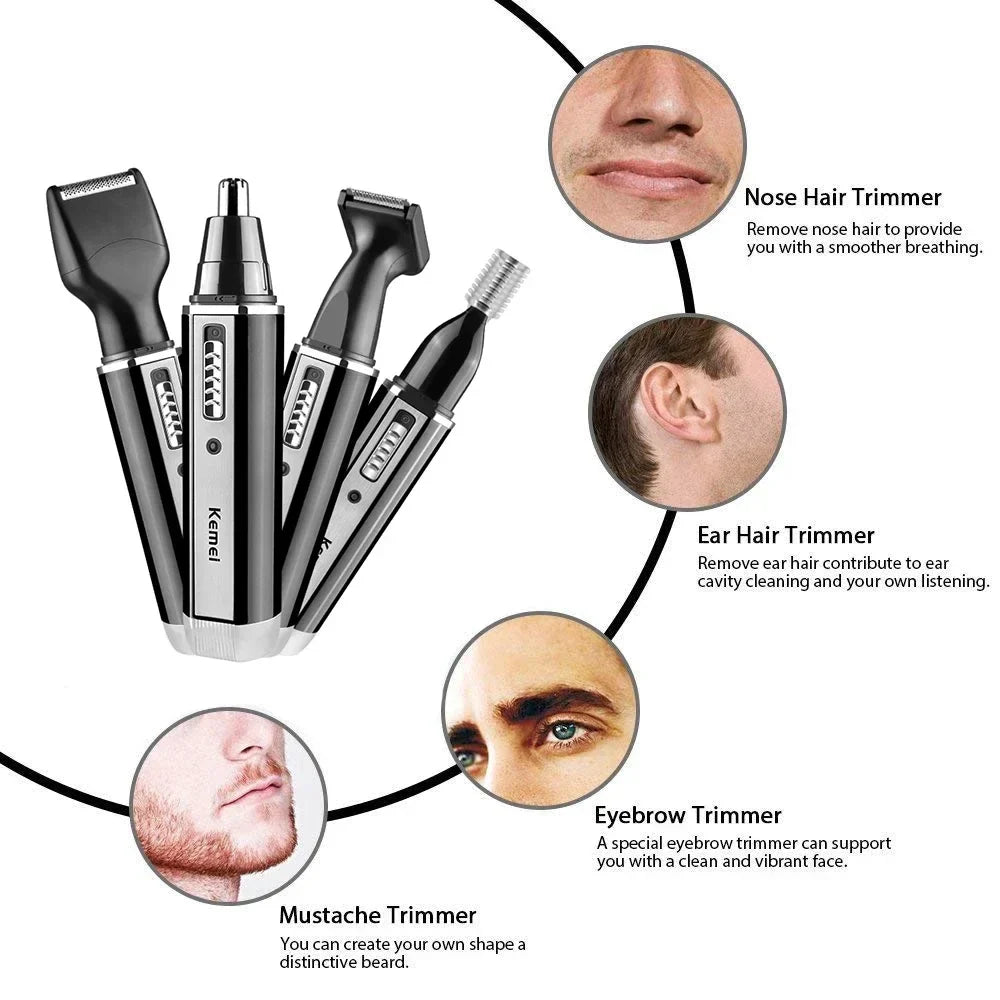 Kemei

Nose Hair Trimmer
Remove nose hair to provide you with a smoother breathing.

Ear Hair Trimmer
Remove ear hair contribute to ear cavity cleaning and your own listening.

Eyebrow Trimmer
A special eyebrow trimmer can support you with a clean and vibrant face.

Mustache Trimmer
You can create your own shape a distinctive beard.